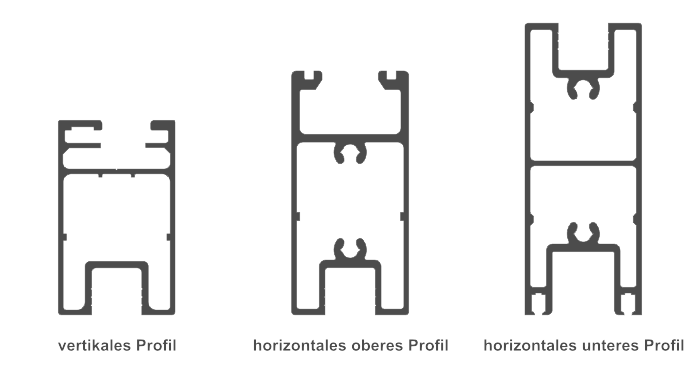 vertikales Profil

horizontales oberes Profil

horizontales unteres Profil